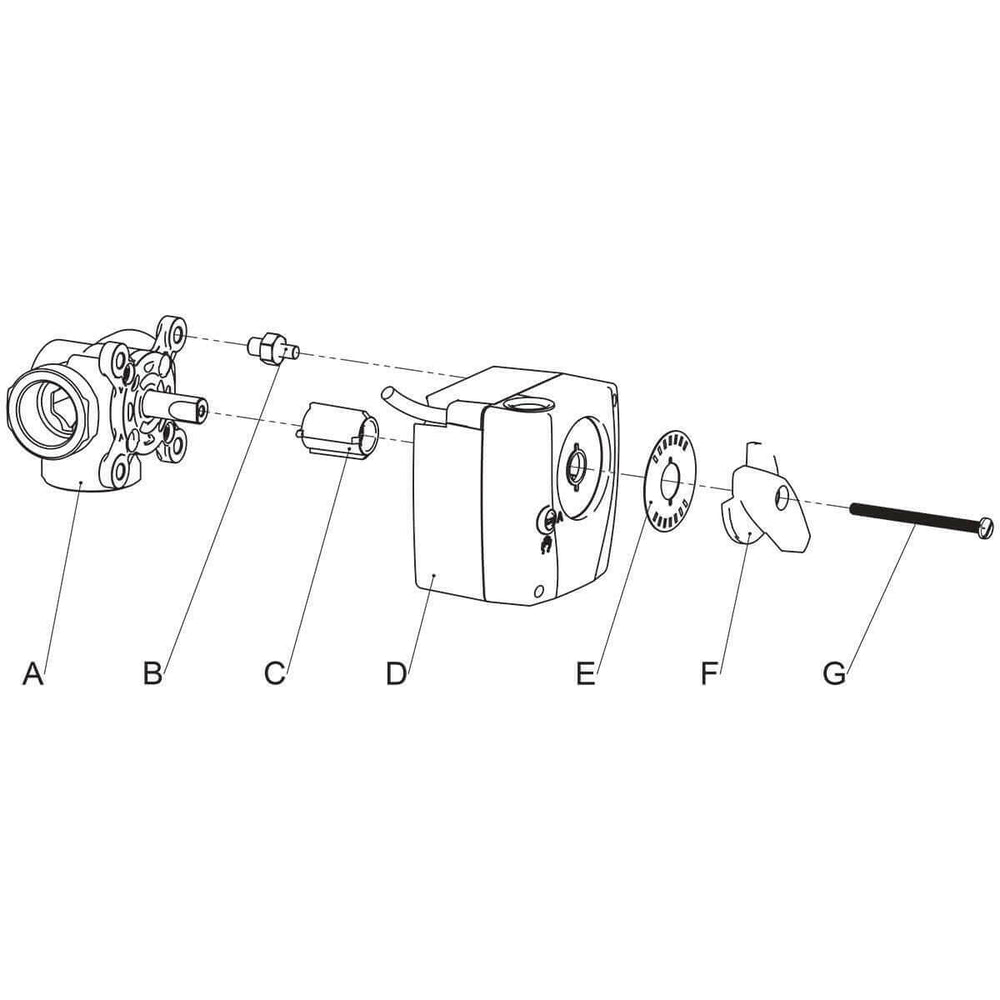 A B C D E F G